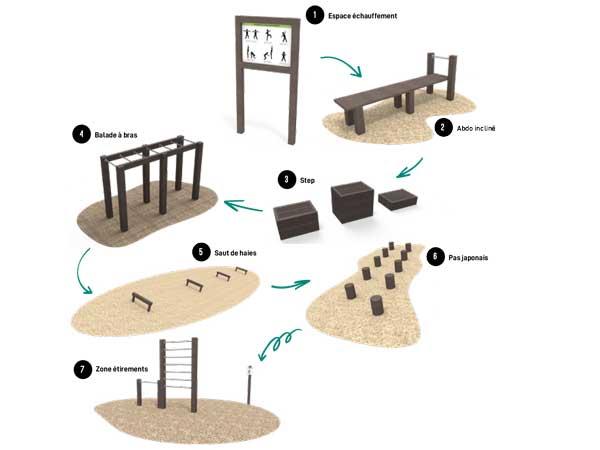 1 Espace échauffement

2 Abdo incliné

3 Step

4 Balade à bras

5 Saut de haies

6 Pas japonais

7 Zone étirements